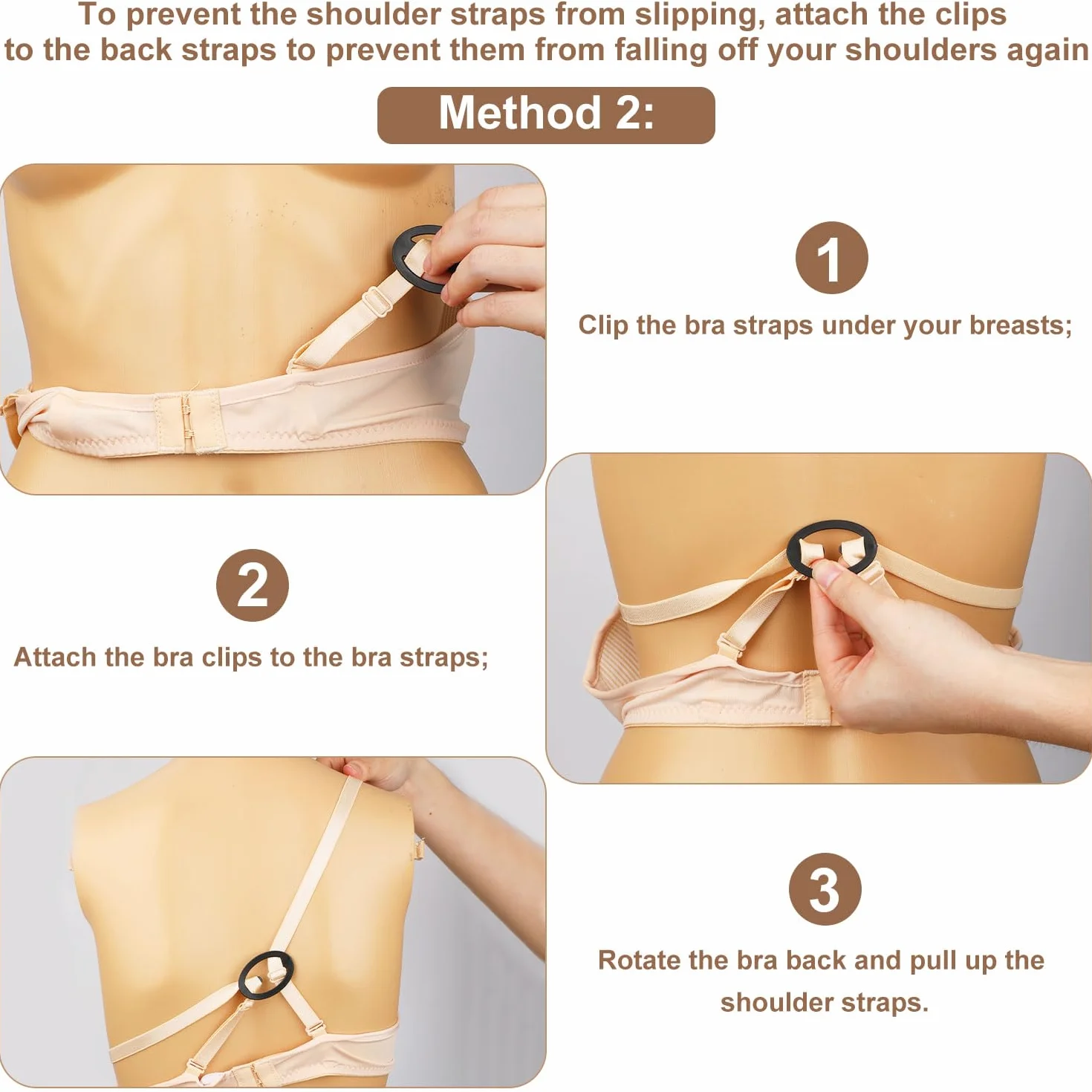 To prevent the shoulder straps from slipping, attach the clips to the back straps to prevent them from falling off your shoulders again

Method 2:

1

Clip the bra straps under your breasts;

2

Attach the bra clips to the bra straps;

3

Rotate the bra back and pull up the shoulder straps.