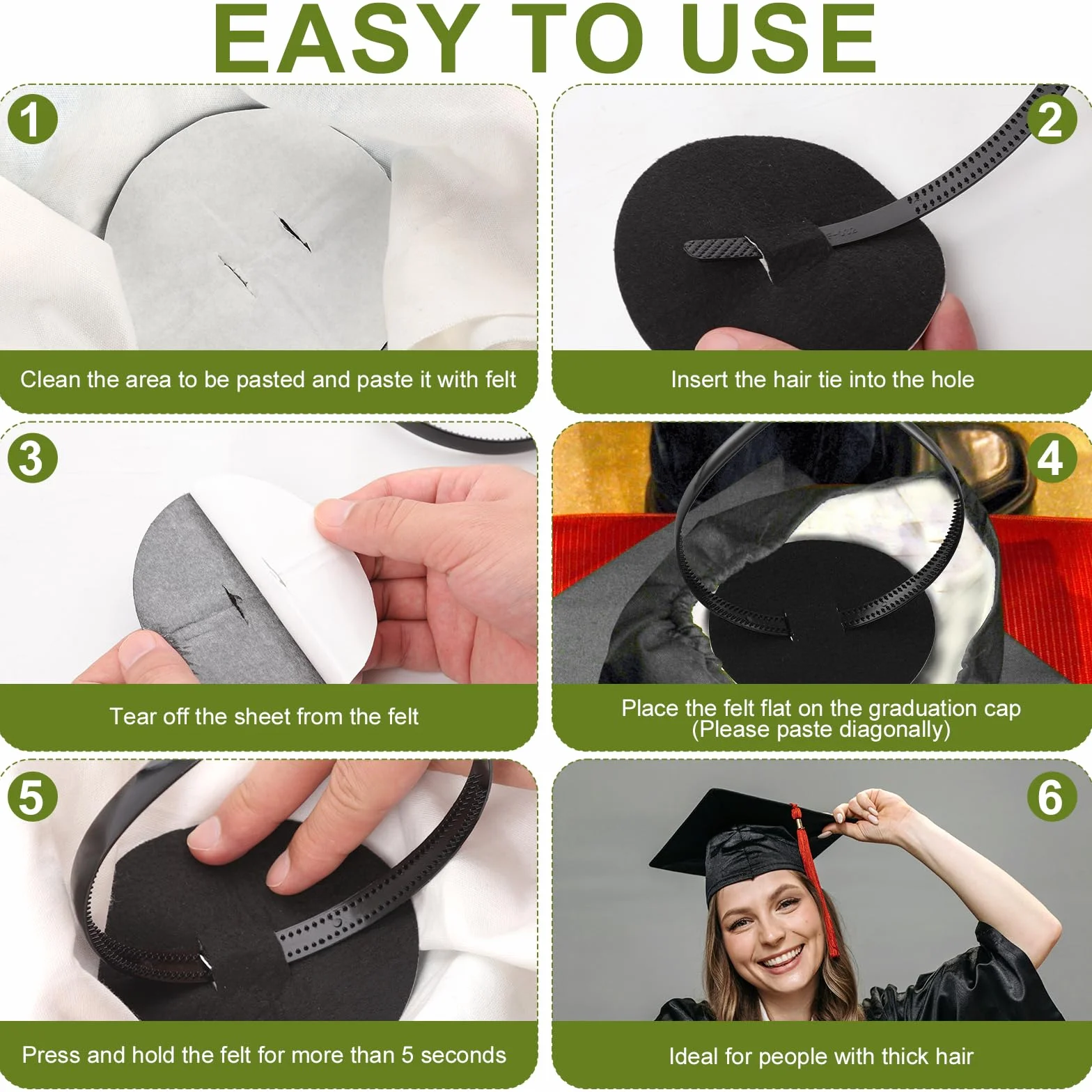 EASY TO USE

1

Clean the area to be pasted and paste it with felt

2

Insert the hair tie into the hole

3

Tear off the sheet from the felt

4

Place the felt flat on the graduation cap (Please paste diagonally)

5

Press and hold the felt for more than 5 seconds

6

Ideal for people with thick hair