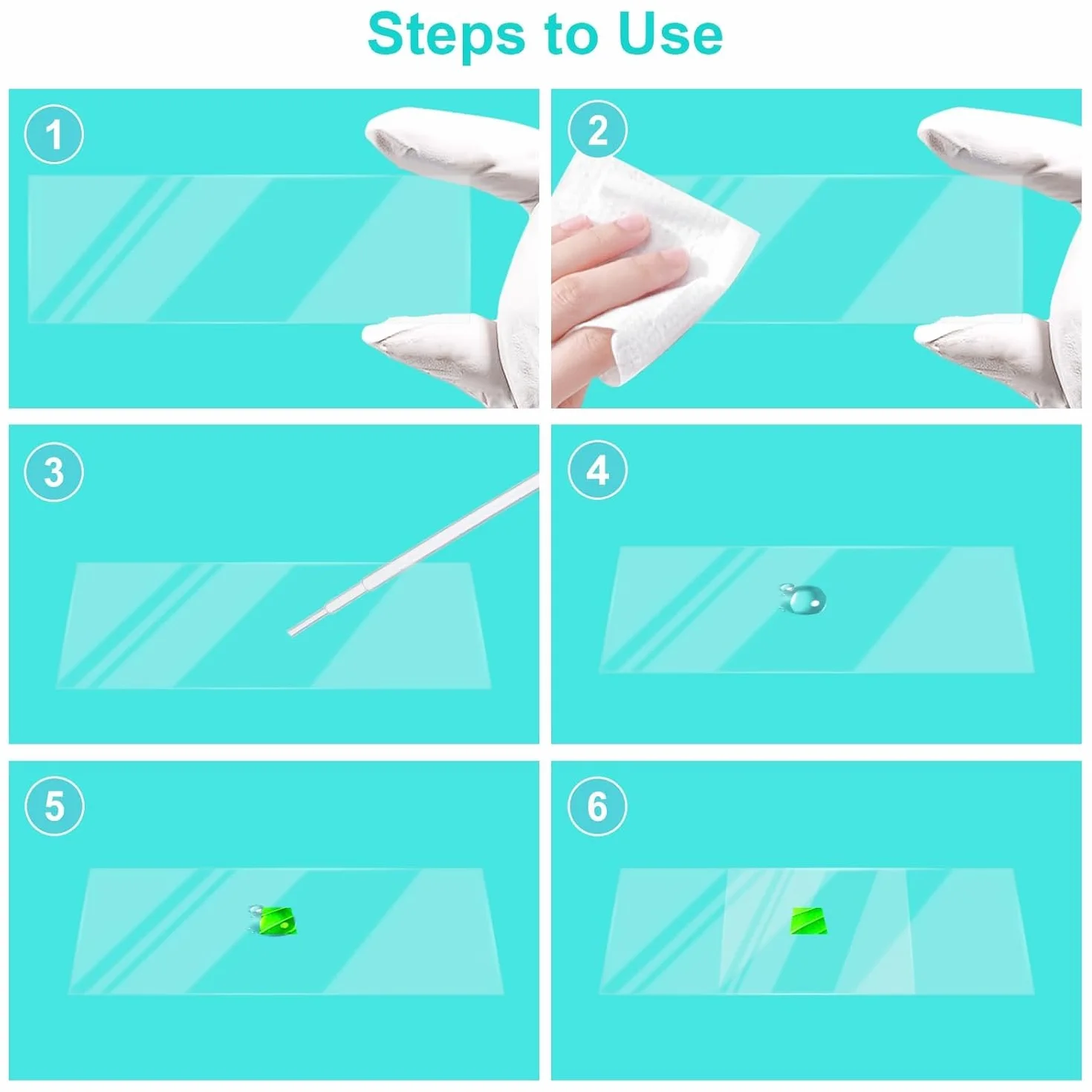 Steps to Use

1

2

3

4

5

6